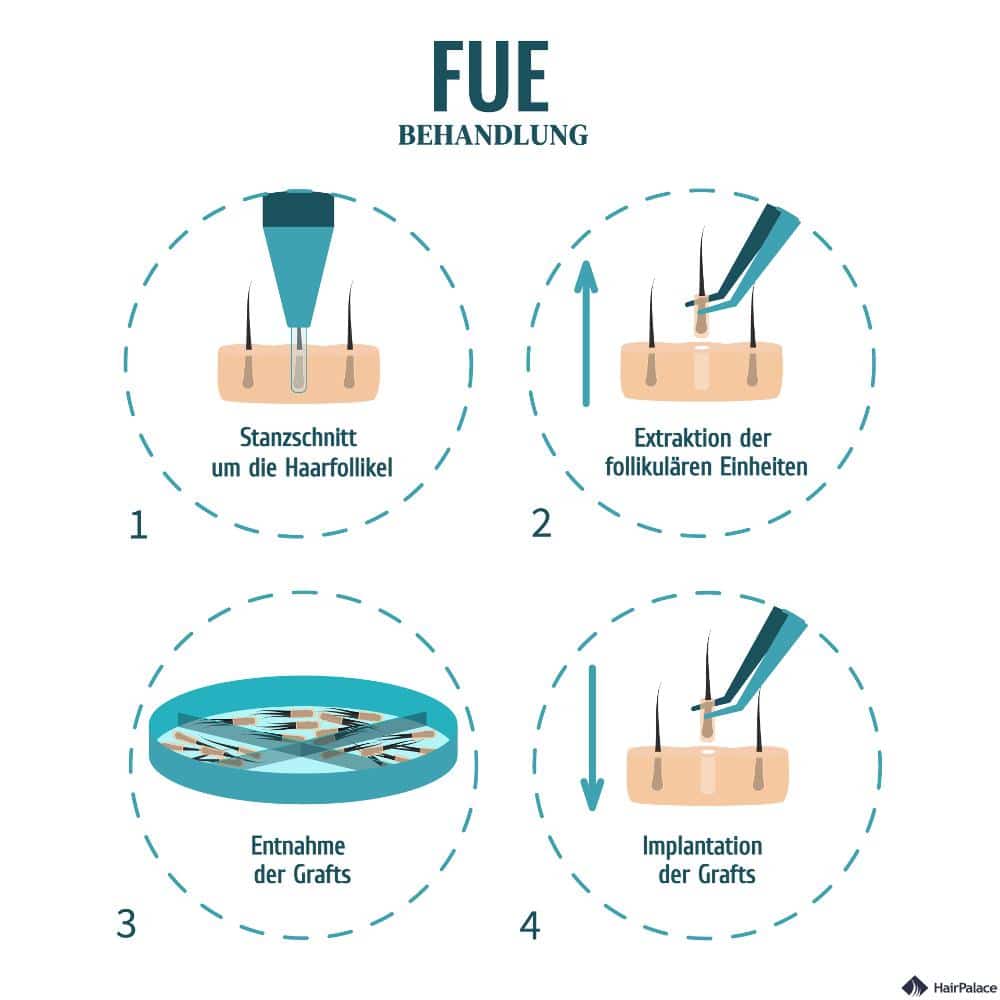 FUE
BEHANDLUNG

Stanzschnitt um die Haarfollikel

1

Extraktion der follikulären Einheiten

2

Entnahme der Grafts

3

Implantation der Grafts

4

HairPalace